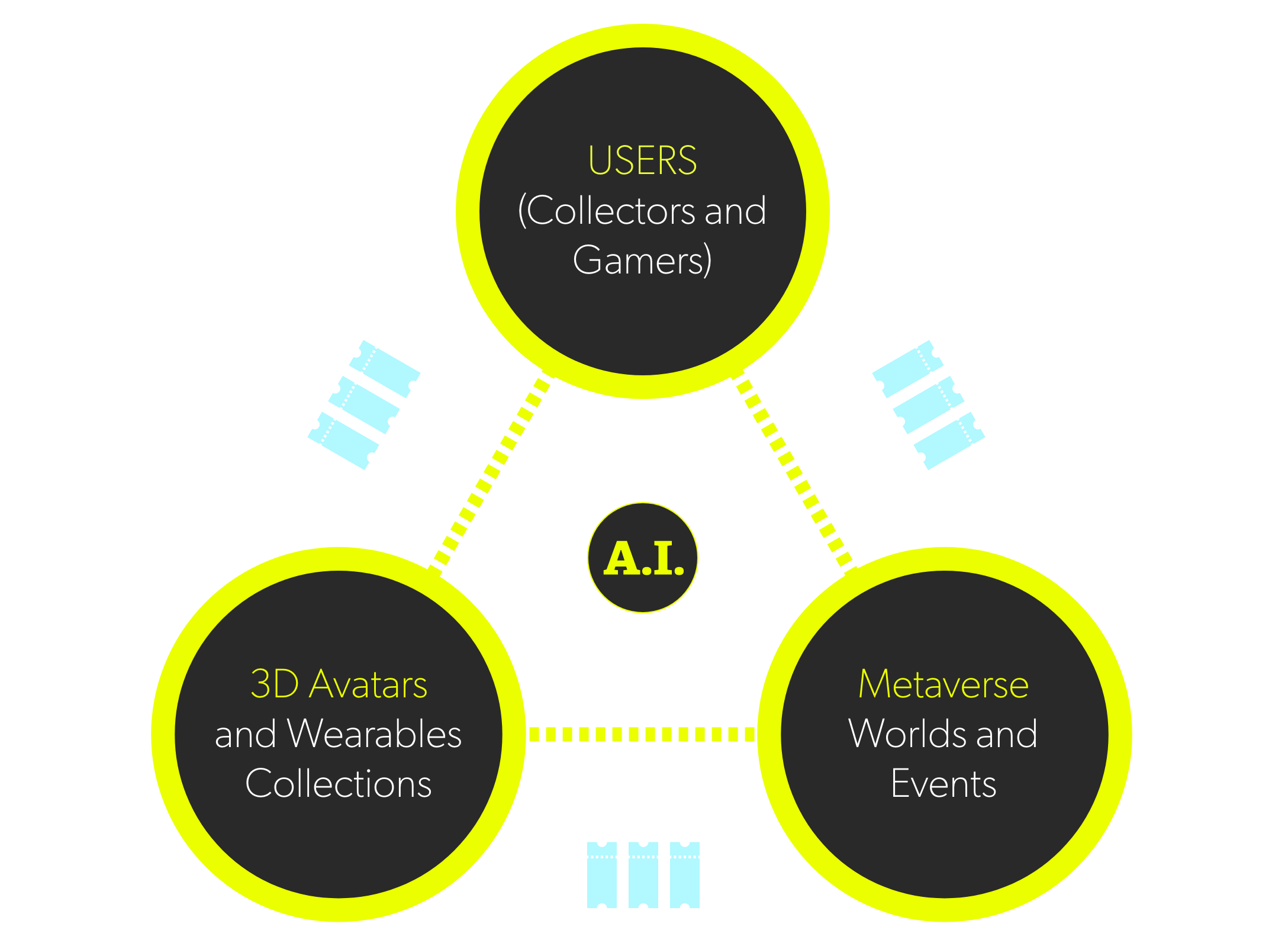 USERS
(Collectors and Gamers)

A.I.

3D Avatars
and Wearables Collections

Metaverse
Worlds and Events